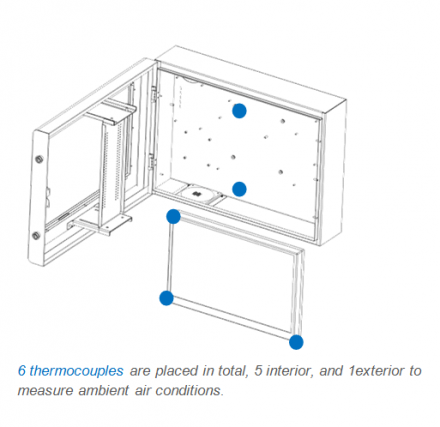 6 thermocouples are placed in total, 5 interior, and 1exterior to measure ambient air conditions.