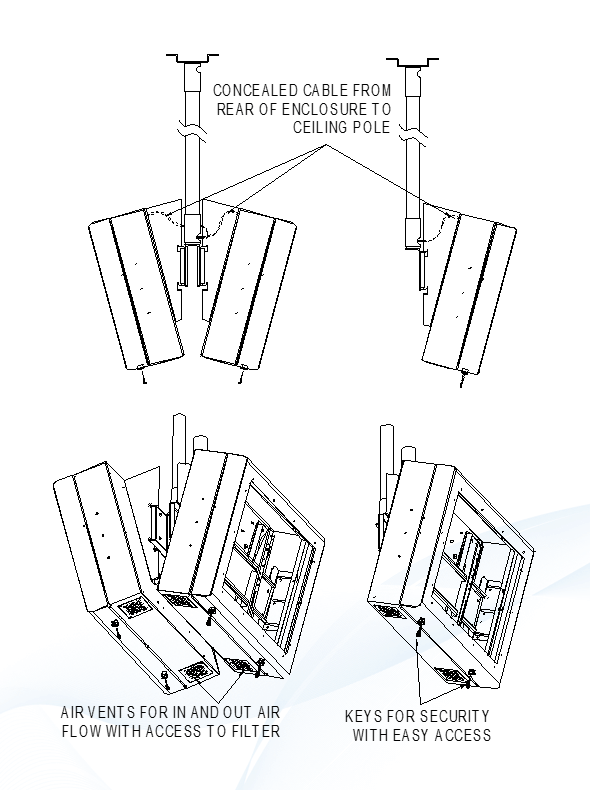 CONCEALED CABLE FROM REAR OF ENCLOSURE TO CEILING POLE

AIR VENTS FOR IN AND OUT AIR FLOW WITH ACCESS TO FILTER

KEYS FOR SECURITY WITH EASY ACCESS