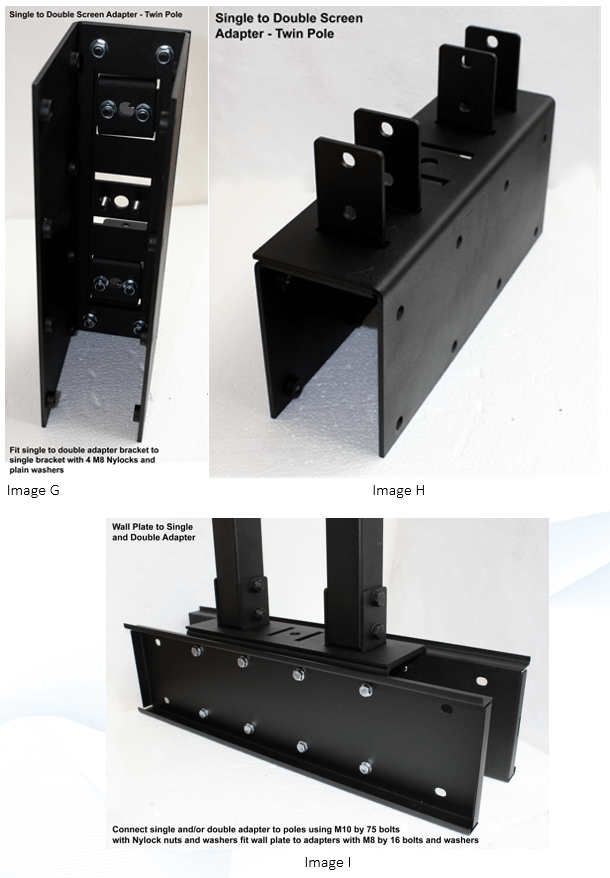 Single to Double Screen Adapter - Twin Pole

Fit single to double adapter bracket to single bracket with 4 M8 Nylocks and plain washers

Image G

Single to Double Screen Adapter - Twin Pole

Image H

Wall Plate to Single and Double Adapter

Connect single and/or double adapter to poles using M10 by 75 bolts with Nylock nuts and washers fit wall plate to adapters with M8 by 16 bolts and washers

Image I